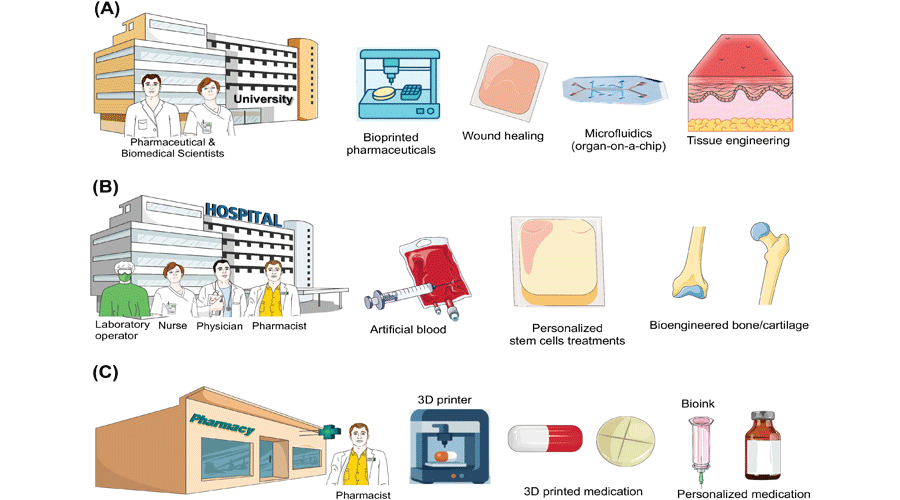 (A)

University

Pharmaceutical & Biomedical Scientists

Bioprinted pharmaceuticals

Wound healing

Microfluidics (organ-on-a-chip)

Tissue engineering

(B)

HOSPITAL

Laboratory operator

Nurse

Physician

Pharmacist

Artificial blood

Personalized stem cells treatments

Bioengineered bone/cartilage

(C)

Pharmacy

Pharmacist

3D printer

3D printed medication

Bioink

Personalized medication