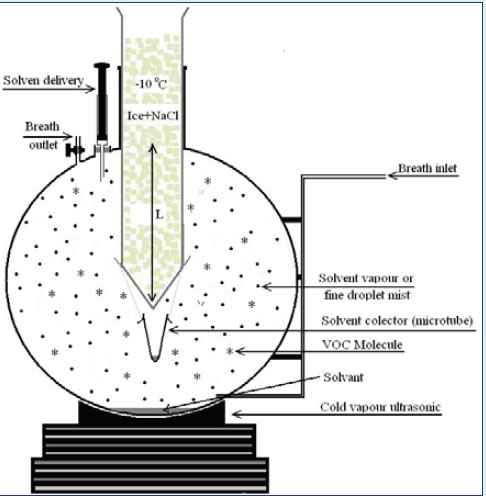 Solven delivery
-10 °C
Ice+NaCl
Breath outlet
Breath inlet
L
Solvent vapour or fine droplet mist
Solvent colector (microtube)
VOC Molecule
Solvant
Cold vapour ultrasonic